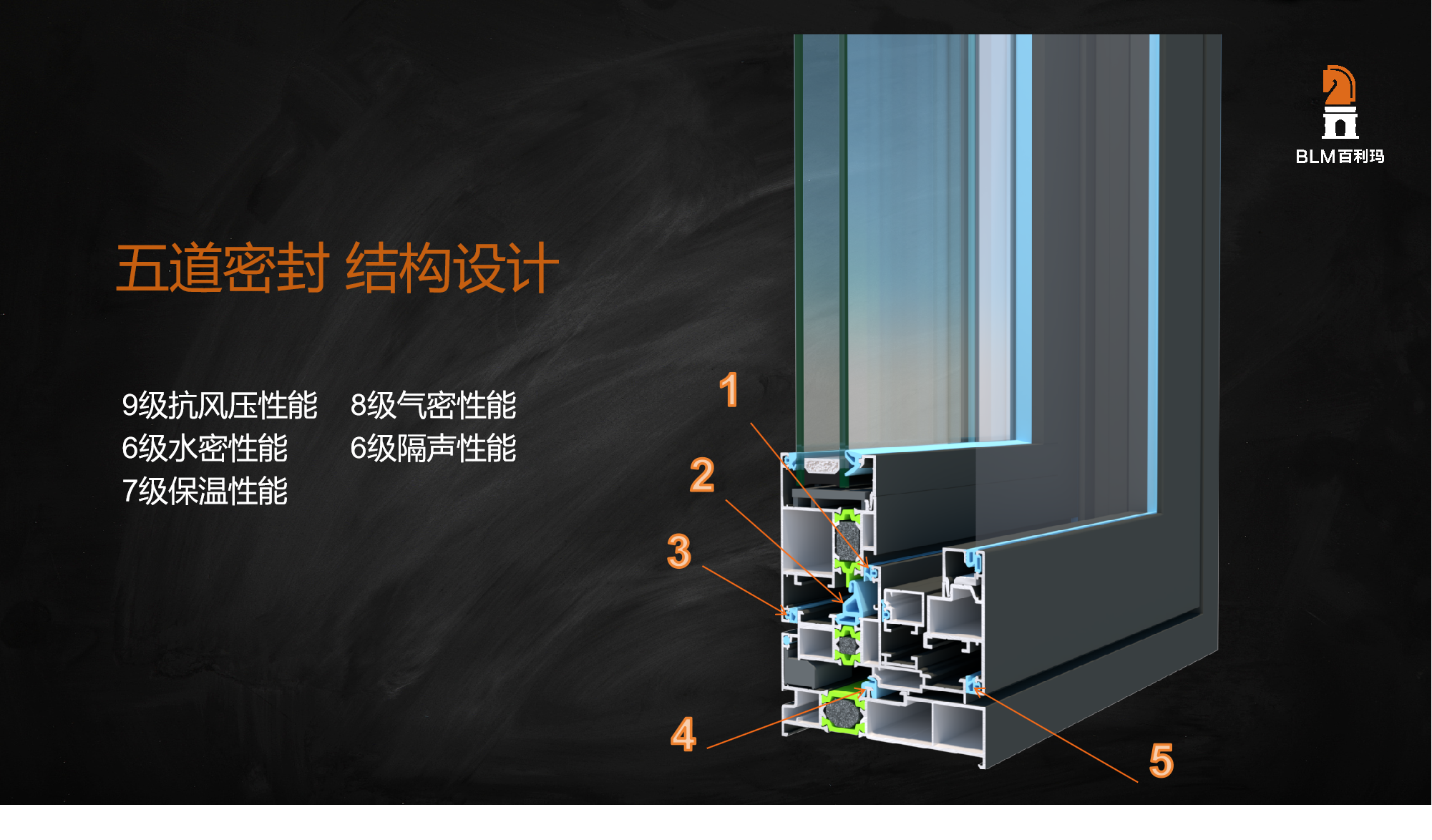 BLM百利玛

五道密封 结构设计

9级抗风压性能
6级水密性能
7级保温性能

8级气密性能
6级隔声性能

1
2
3
4
5